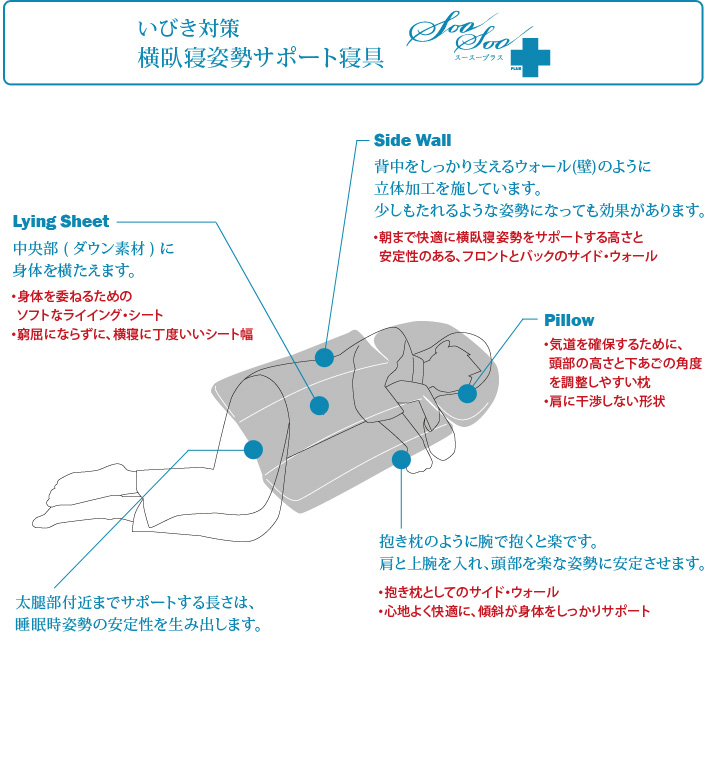 いびき対策
横臥寝姿勢サポート寝具

Soo Soo
スースープラス
PLUS

Side Wall
背中をしっかり支えるウォール(壁)のように立体加工を施しています。
少しもたれるような姿勢になっても効果があります。

・朝まで快適に横臥寝姿勢をサポートする高さと安定性のある、フロントとバックのサイド・ウォール

Lying Sheet
中央部(ダウン素材)に身体を横たえます。

・身体を委ねるためのソフトなライイング・シート
・窮屈にならずに、横寝に丁度いいシート幅

Pillow
・気道を確保するために、頭部の高さと下あごの角度を調整しやすい枕
・肩に干渉しない形状

抱き枕のように腕で抱くと楽です。
肩と上腕を入れ、頭部を楽な姿勢に安定させます。

・抱き枕としてのサイド・ウォール
・心地よく快適に、傾斜が身体をしっかりサポート

太腿部付近までサポートする長さは、睡眠時姿勢の安定性を生み出します。